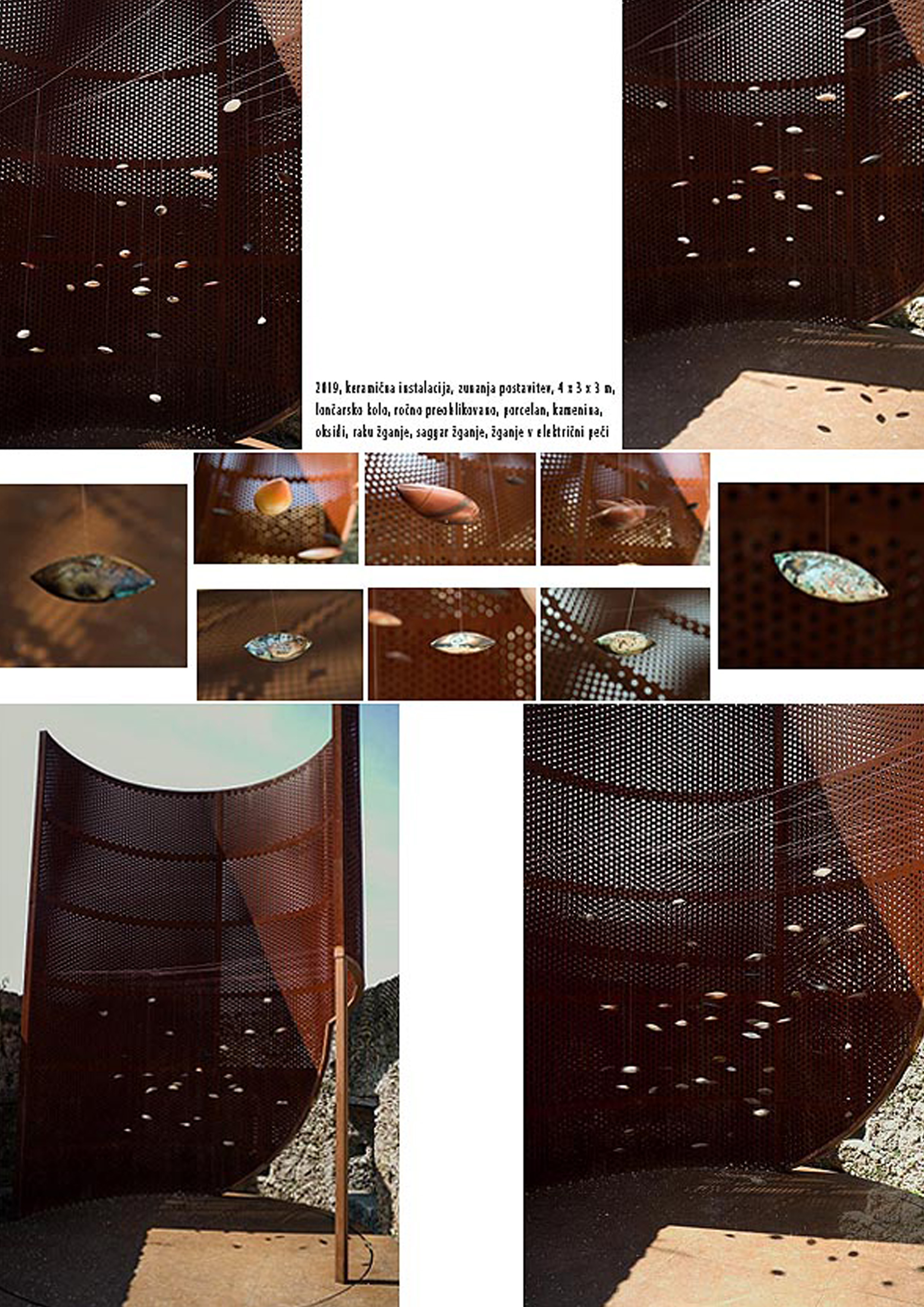 2019, keramična instalacija, zunanja postavitev, 4 x 3 x 3 m, lončarsko kolo, ročno preoblikovano, porcelan, kamenina, oksidi, raku žganje, saggar žganje, žganje v električni peči