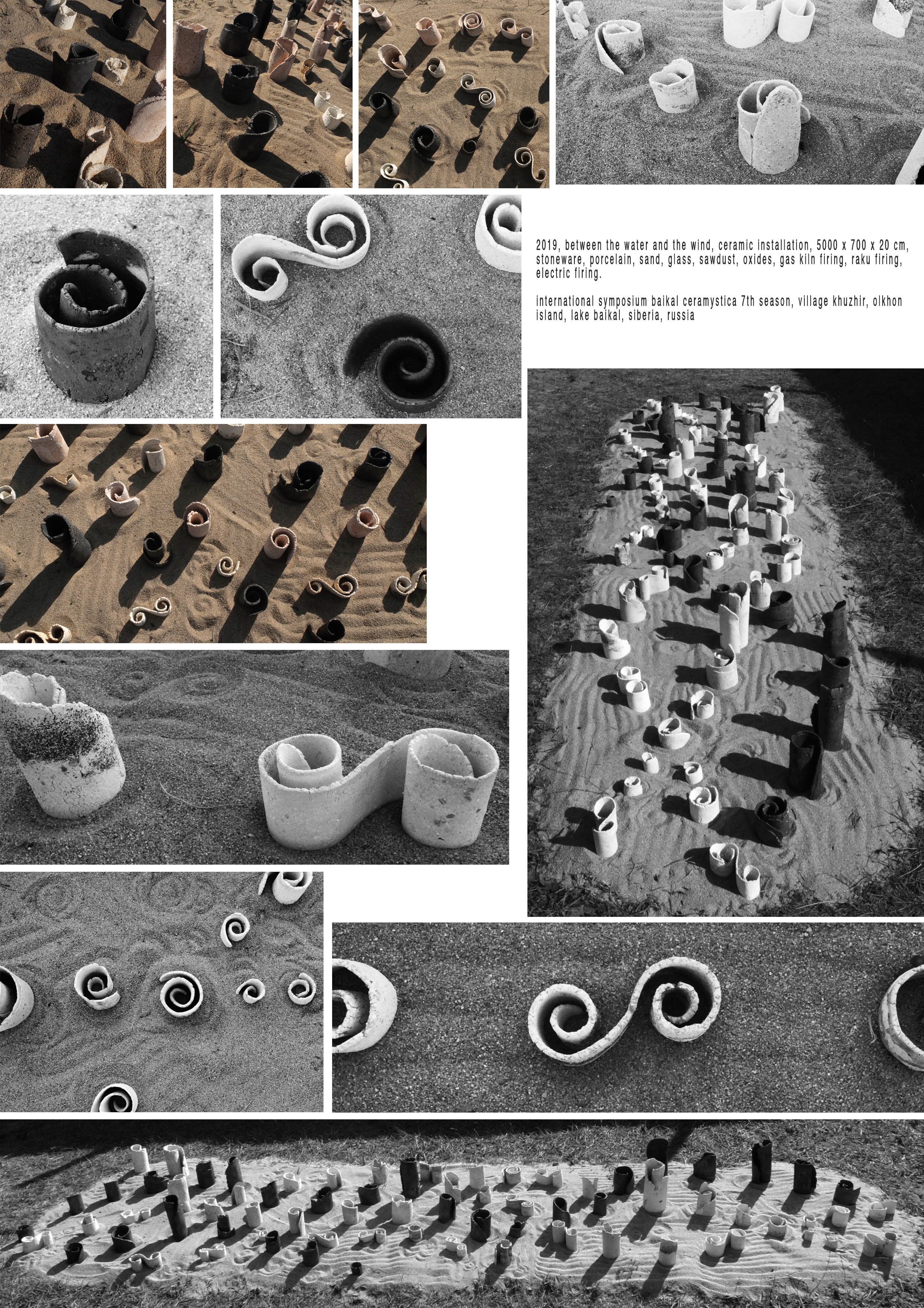 2019, between the water and the wind, ceramic installation, 5000 x 700 x 20 cm, stoneware, porcelain, sand, glass, sawdust, oxides, gas kiln firing, raku firing, electric firing.

international symposium baikal ceramystica 7th season, village khuzhir, olkhon island, lake baikal, siberia, russia